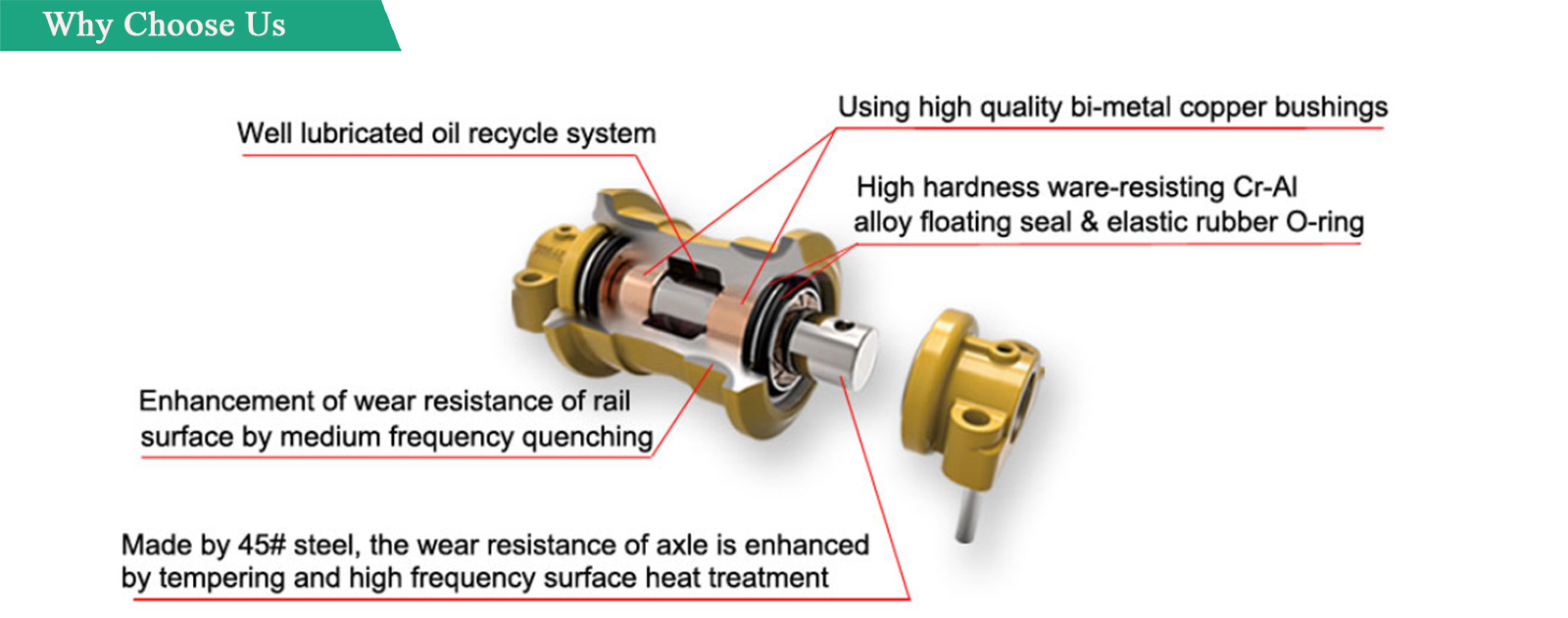 Why Choose Us

Well lubricated oil recycle system

Using high quality bi-metal copper bushings

High hardness ware-resisting Cr-Al alloy floating seal & elastic rubber O-ring

Enhancement of wear resistance of rail surface by medium frequency quenching

Made by 45# steel, the wear resistance of axle is enhanced by tempering and high frequency surface heat treatment