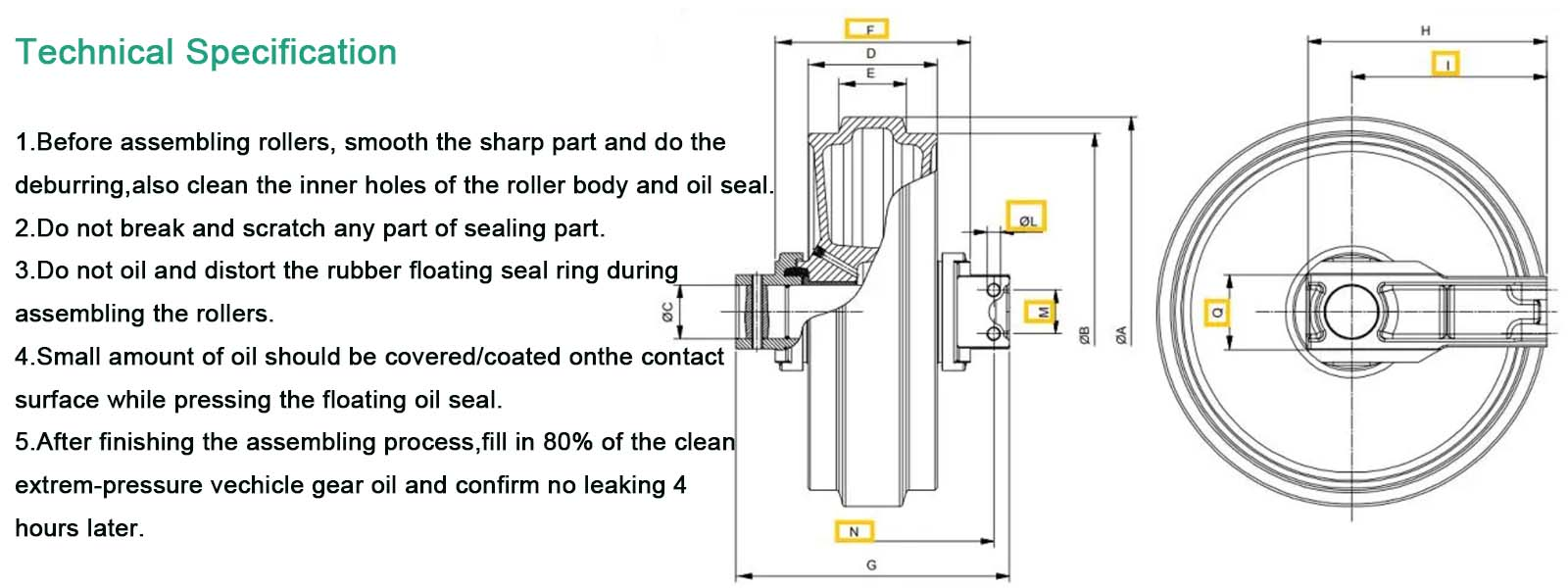 Technical Specification

1.Before assembling rollers, smooth the sharp part and do the deburring,also clean the inner holes of the roller body and oil seal.
2.Do not break and scratch any part of sealing part.
3.Do not oil and distort the rubber floating seal ring during assembling the rollers.
4.Small amount of oil should be covered/coated onthe contact surface while pressing the floating oil seal.
5.After finishing the assembling process,fill in 80% of the clean extrem-pressure vechicle gear oil and confirm no leaking 4 hours later.

F
D
E
ØL
ØC
M
ØB
ØA
N
G
H
I
Q